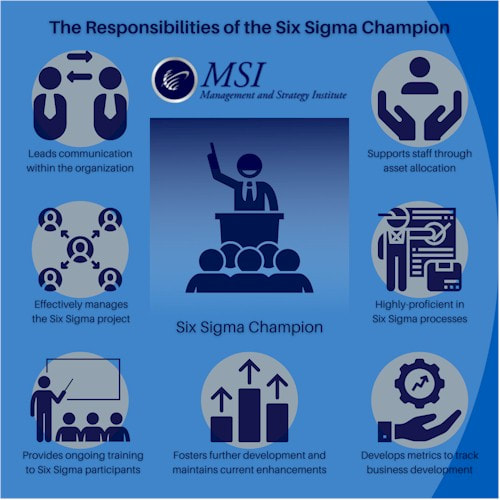 The Responsibilities of the Six Sigma Champion

MSI
Management and Strategy Institute

Leads communication within the organization

Supports staff through asset allocation

Effectively manages the Six Sigma project

Six Sigma Champion

Highly-proficient in Six Sigma processes

Provides ongoing training to Six Sigma participants

Fosters further development and maintains current enhancements

Develops metrics to track business development